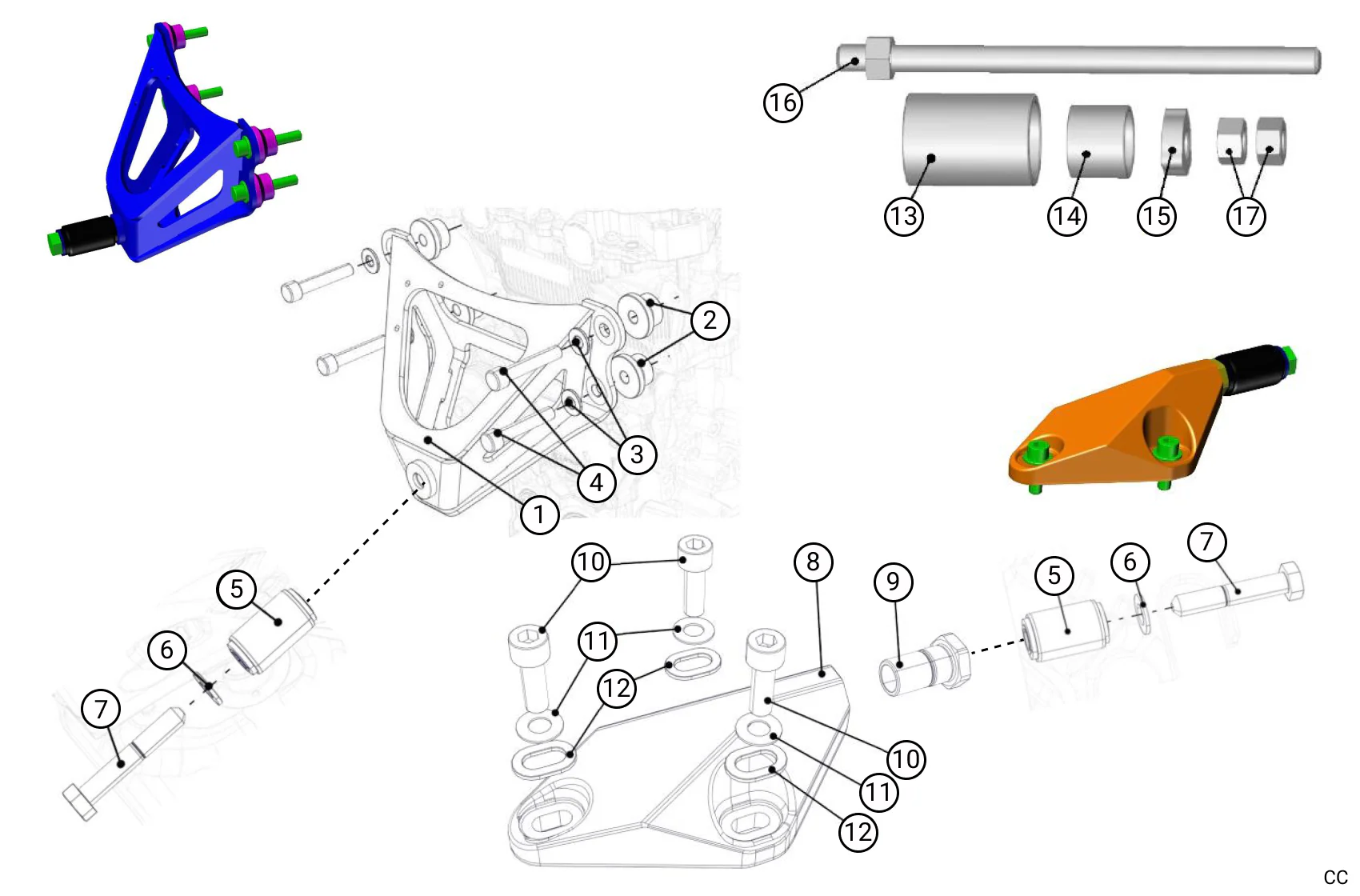 16
13
14
15
17
2
3
4
1
5
6
7
10
11
12
8
9
5
6
7
10
11
12
CC